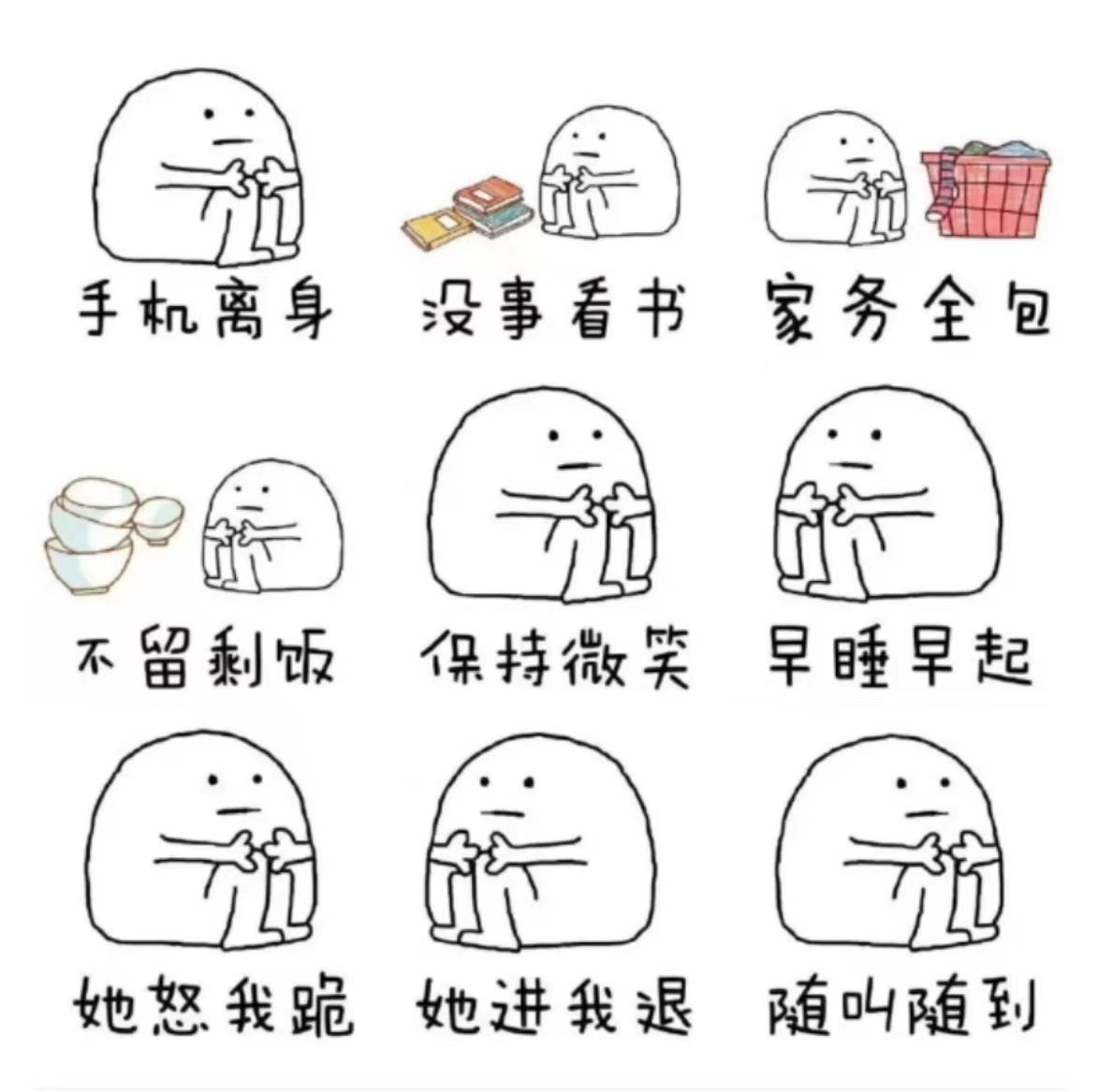 手机离身

没事看书

家务全包

不留剩饭

保持微笑

早睡早起

她怒我跪

她进我退

随叫随到